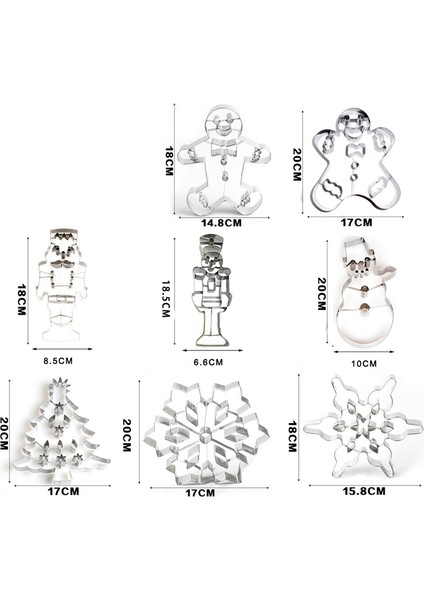 18CM
14.8CM
20CM
17CM
18CM
8.5CM
18.5CM
6.6CM
20CM
10CM
20CM
17CM
20CM
17CM
18CM
15.8CM