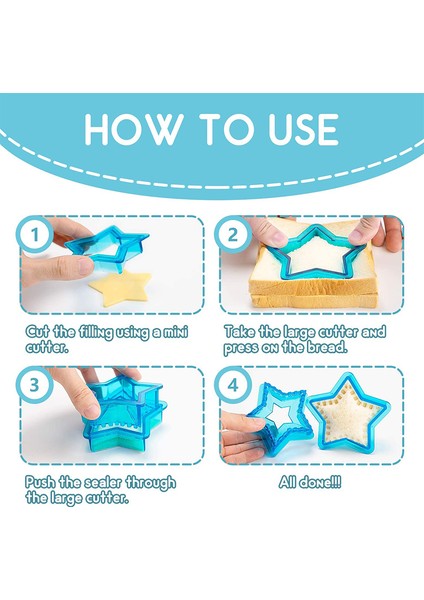 HOW TO USE

1

Cut the filling using a mini cutter.

2

Take the large cutter and press on the bread.

3

Push the sealer through the large cutter.

4

All done!!!