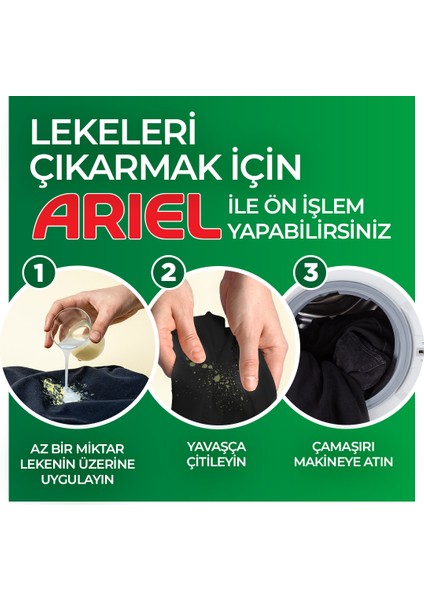 LEKELERİ ÇIKARMAK İÇİN ARIEL İLE ÖN İŞLEM YAPABİLİRSİNİZ

1

2

3

AZ BİR MİKTAR LEKENİN ÜZERİNE UYGULAYIN

YAVAŞÇA ÇİTİLEYİN

ÇAMAŞIRI MAKİNEYE ATIN