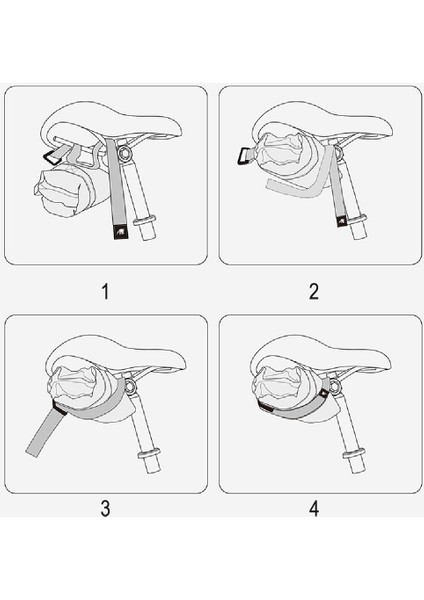 1

2

3

4