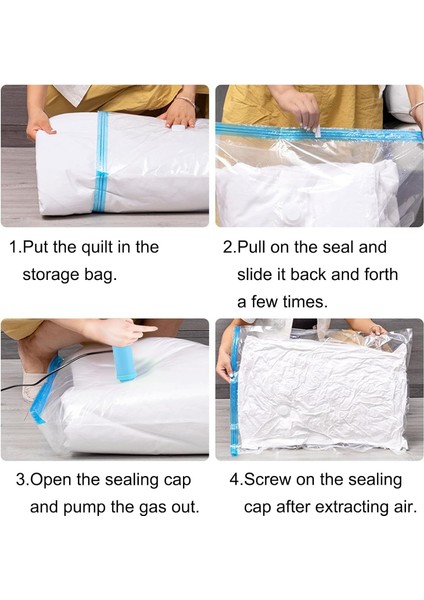 1.Put the quilt in the storage bag.

2.Pull on the seal and slide it back and forth a few times.

3.Open the sealing cap and pump the gas out.

4.Screw on the sealing cap after extracting air.