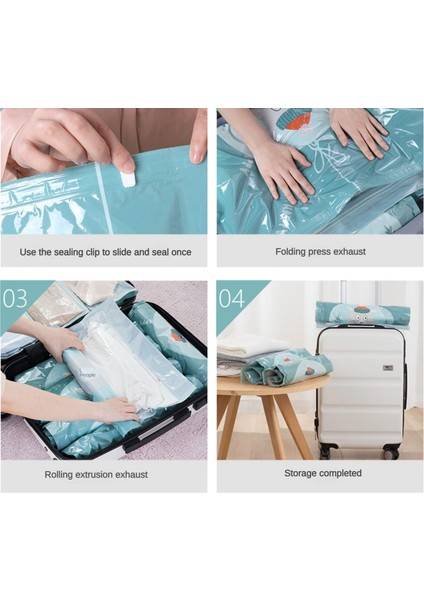 Use the sealing clip to slide and seal once

Folding press exhaust

03

People

Rolling extrusion exhaust

04

Storage completed