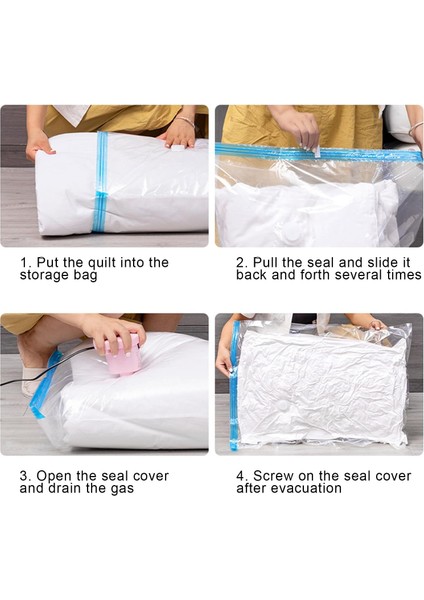 1. Put the quilt into the storage bag

2. Pull the seal and slide it back and forth several times

3. Open the seal cover and drain the gas

4. Screw on the seal cover after evacuation