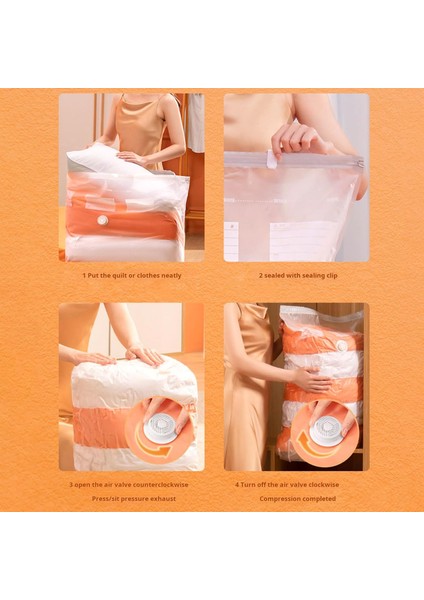 1 Put the quilt or clothes neatly

2 sealed with sealing clip

3 open the air valve counterclockwise

Press/sit pressure exhaust

4 Turn off the air valve clockwise

Compression completed