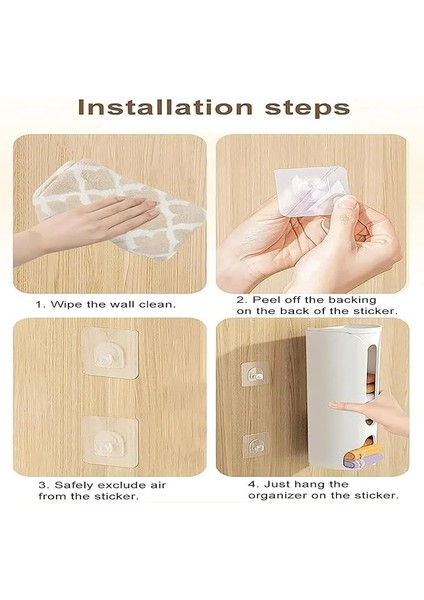 Installation steps

1. Wipe the wall clean.

2. Peel off the backing on the back of the sticker.

3. Safely exclude air from the sticker.

4. Just hang the organizer on the sticker.