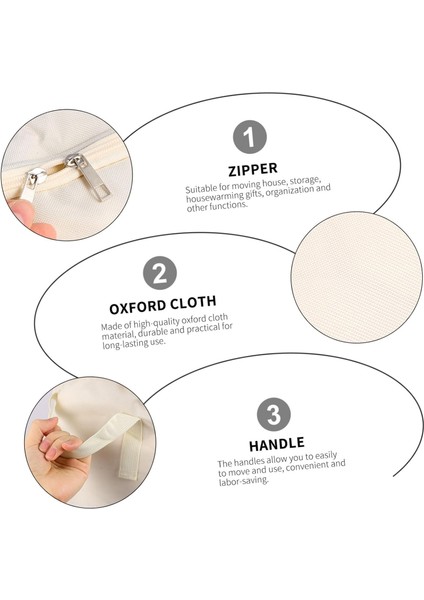 1

ZIPPER

Suitable for moving house, storage, housewarming gifts, organization and other functions.

2

OXFORD CLOTH

Made of high-quality oxford cloth material, durable and practical for long-lasting use.

3

HANDLE

The handles allow you to easily to move and use, convenient and labor-saving.