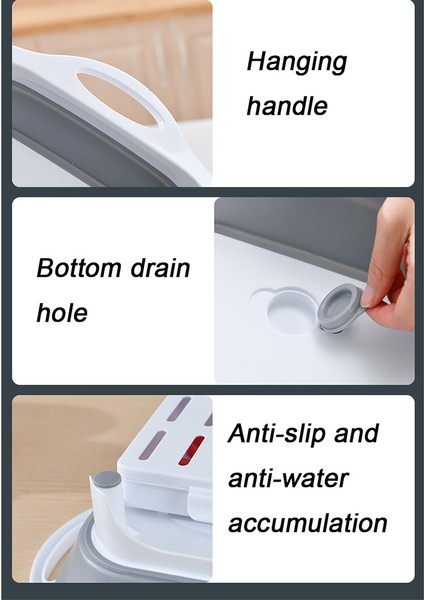 Hanging handle

Bottom drain hole

Anti-slip and anti-water accumulation