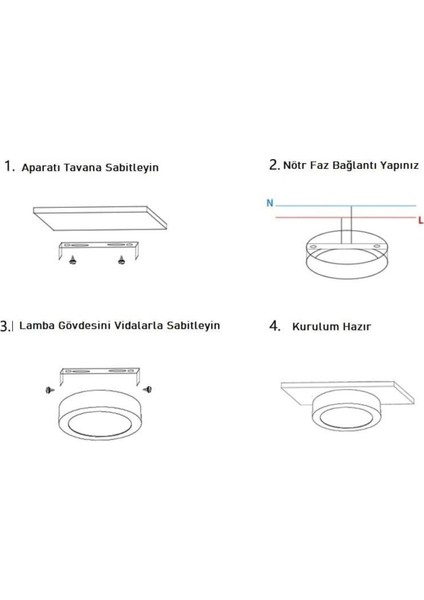 1. Aparatı Tavana Sabitleyin

2. Nötr Faz Bağlantı Yapınız

N

L

3. Lamba Gövdesini Vidalarla Sabitleyin

4. Kurulum Hazır