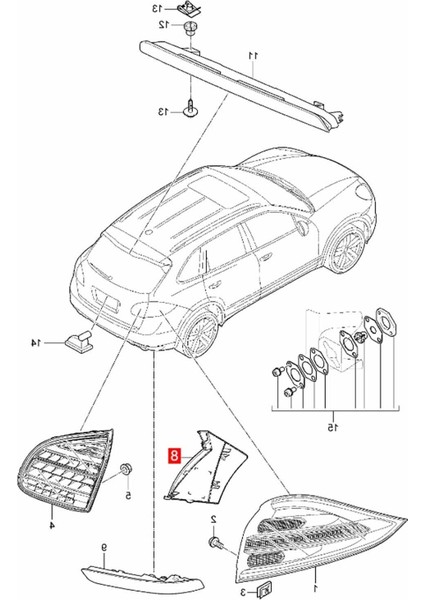 13
12
11
13
14
15
8
5
4
2
9
3
1