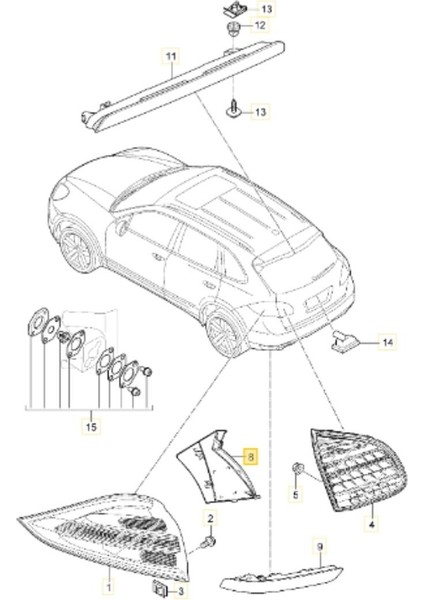 13
12
11
13
14
15
8
5
4
2
9
1
3