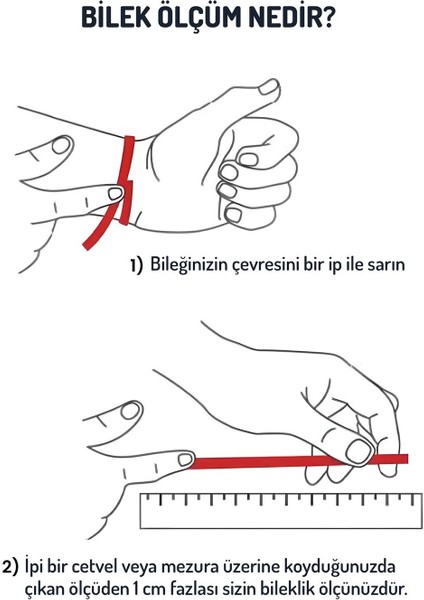 BİLEK ÖLÇÜM NEDİR?

1) Bileğinizin çevresini bir ip ile sarın

2) İpi bir cetvel veya mezura üzerine koyduğunuzda çıkan ölçüden 1 cm fazlası sizin bileklik ölçünüzdür.