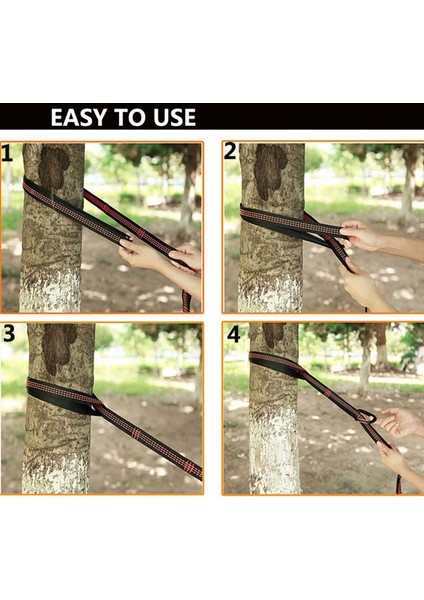 EASY TO USE

1

2

3

4