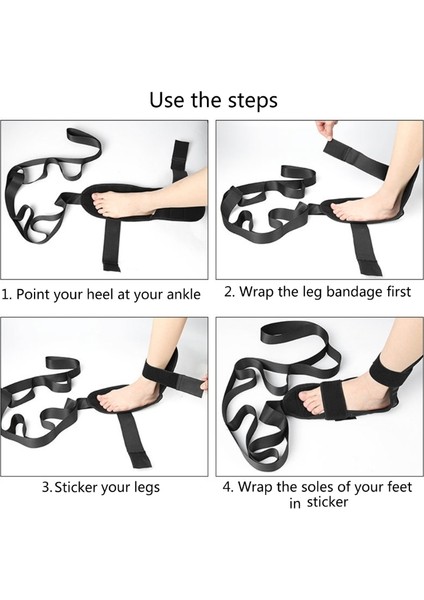 Use the steps

1. Point your heel at your ankle

2. Wrap the leg bandage first

3. Sticker your legs

4. Wrap the soles of your feet in sticker