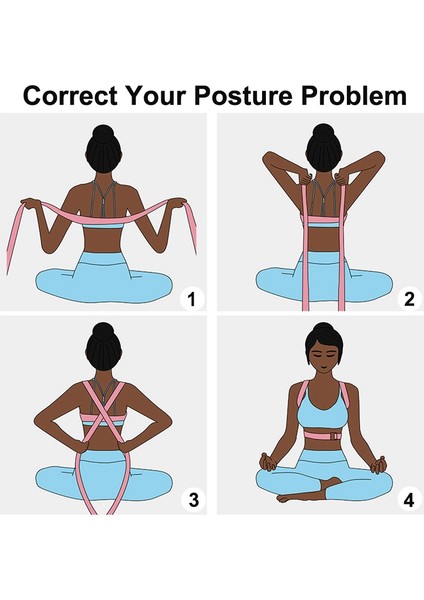 Correct Your Posture Problem

1

2

3

4