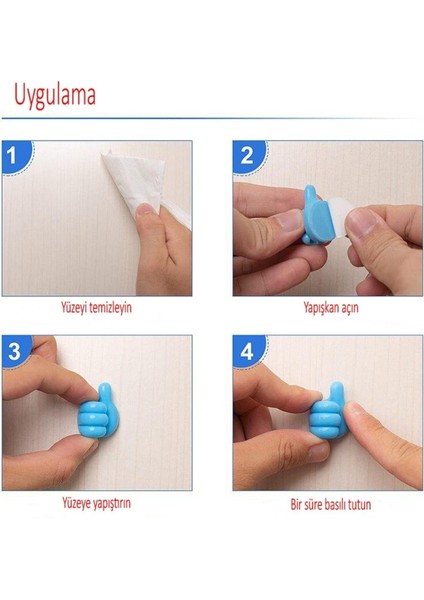 Uygulama

1

Yüzeyi temizleyin

2

Yapışkan açın

3

Yüzeye yapıştırın

4

Bir süre basılı tutun