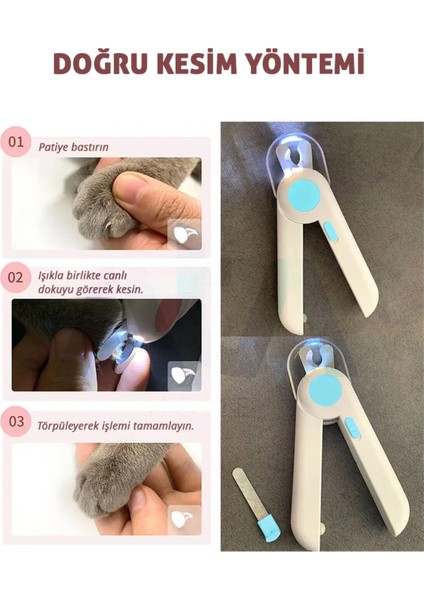 DOĞRU KESİM YÖNTEMİ

01 Patiye bastırın

02 Işıkla birlikte canlı dokuyu görerek kesin.

03 Törpüleyerek işlemi tamamlayın.