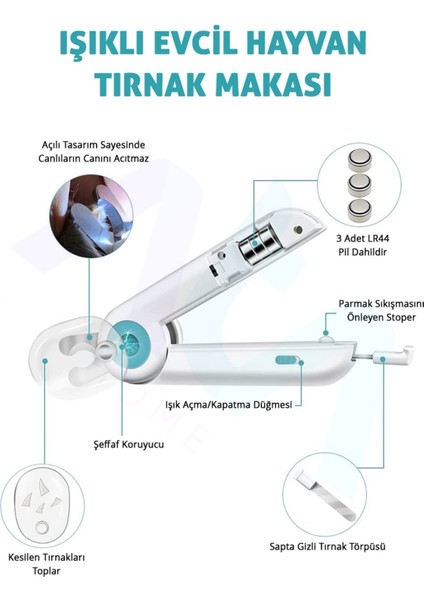 IŞIKLI EVCİL HAYVAN TIRNAK MAKASI

Açılı Tasarım Sayesinde Canlıların Canını Acıtmaz

3 Adet LR44 Pil Dahildir

Parmak Sıkışmasını Önleyen Stoper

Işık Açma/Kapatma Düğmesi

Şeffaf Koruyucu

Kesilen Tırnakları Toplar

Sapta Gizli Tırnak Törpüsü