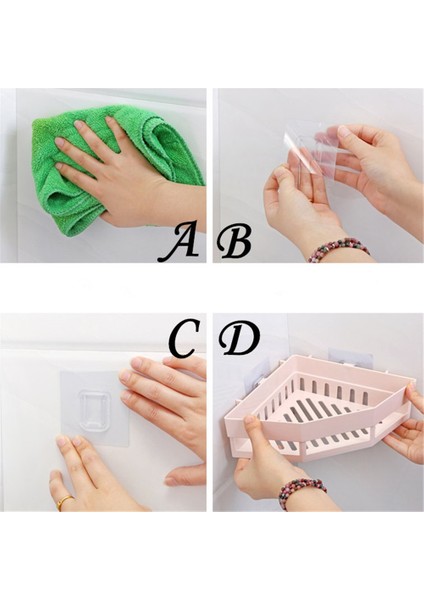 A B

C D