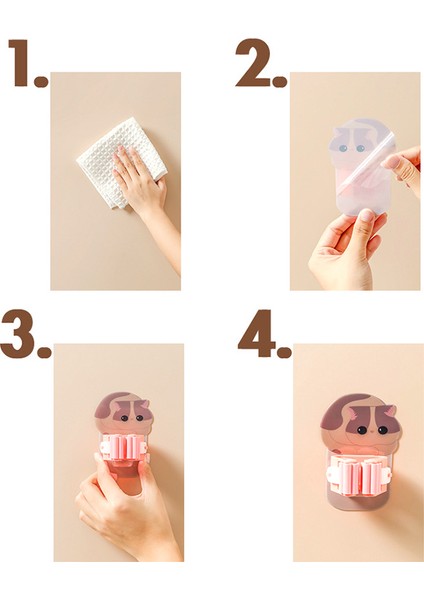 1.

2.

3.

4.