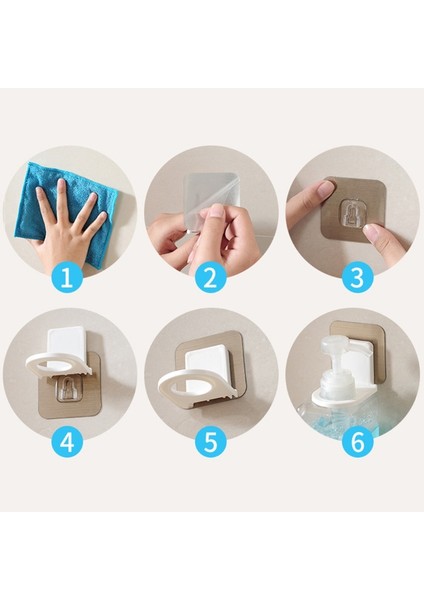 1

2

3

4

5

6