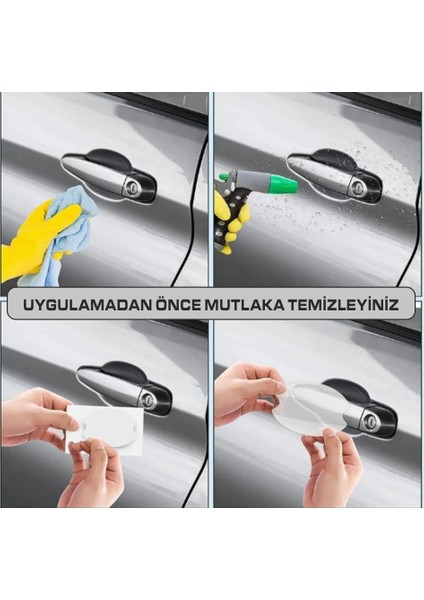 UYGULAMADAN ÖNCE MUTLAKA TEMİZLEYİNİZ