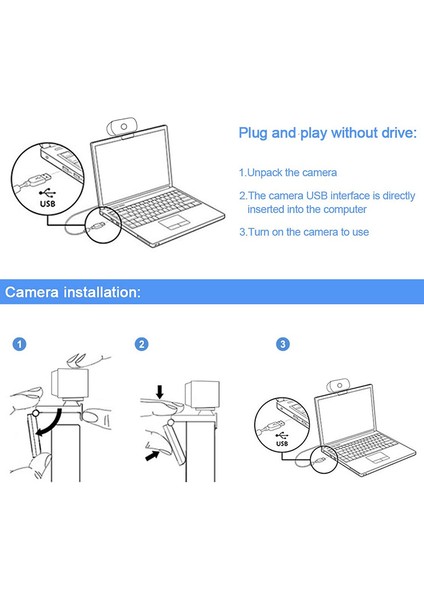 USB

Plug and play without drive:

1.Unpack the camera

2.The camera USB interface is directly inserted into the computer

3.Turn on the camera to use

Camera installation:

1

2

3

USB