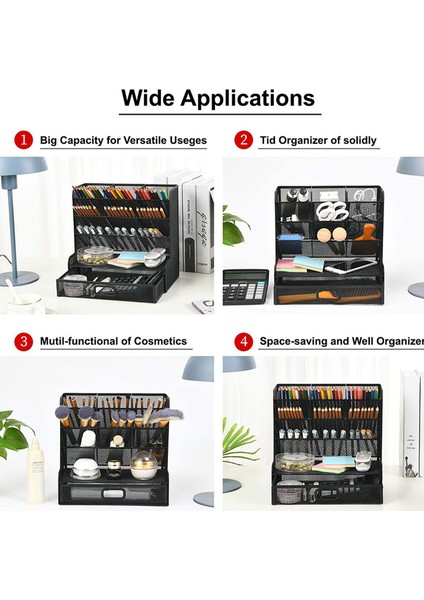 Wide Applications

1 Big Capacity for Versatile Useges

2 Tid Organizer of solidly

3 Mutil-functional of Cosmetics

4 Space-saving and Well Organizer