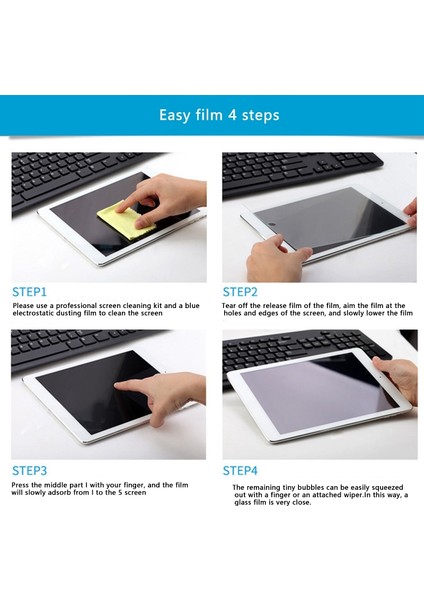 Easy film 4 steps

STEP1

Please use a professional screen cleaning kit and a blue electrostatic dusting film to clean the screen

STEP2

Tear off the release film of the film, aim the film at the holes and edges of the screen, and slowly lower the film

STEP3

Press the middle part I with your finger, and the film will slowly adsorb from I to the S screen

STEP4

The remaining tiny bubbles can be easily squeezed out with a finger or an attached wiper.In this way, a glass film is very close.