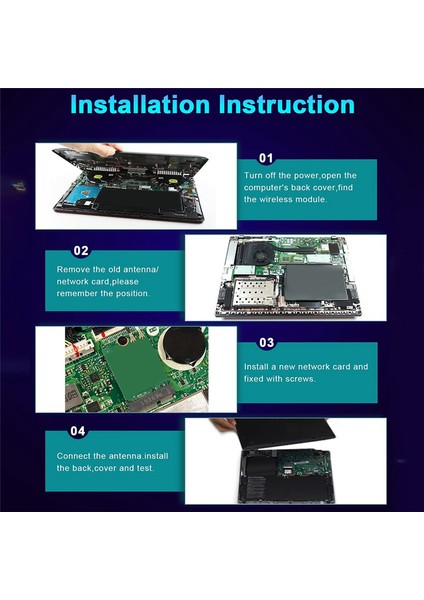 Installation Instruction

01

Turn off the power,open the computer's back cover,find the wireless module.

02

Remove the old antenna/ network card,please remember the position.

03

Install a new network card and fixed with screws.

04

Connect the antenna.install the back,cover and test.