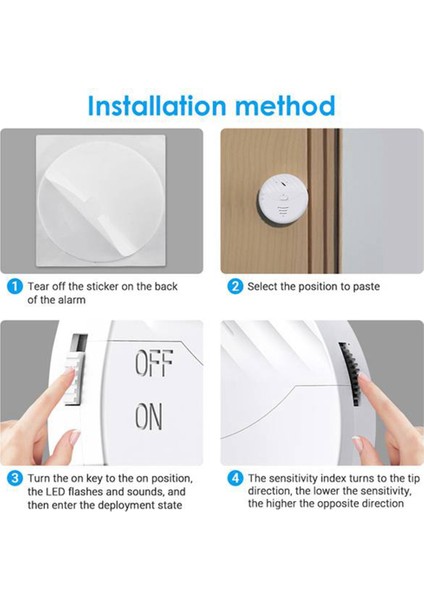 Installation method

1 Tear off the sticker on the back of the alarm

2 Select the position to paste

OFF

ON

3 Turn the on key to the on position, the LED flashes and sounds, and then enter the deployment state

4 The sensitivity index turns to the tip direction, the lower the sensitivity, the higher the opposite direction