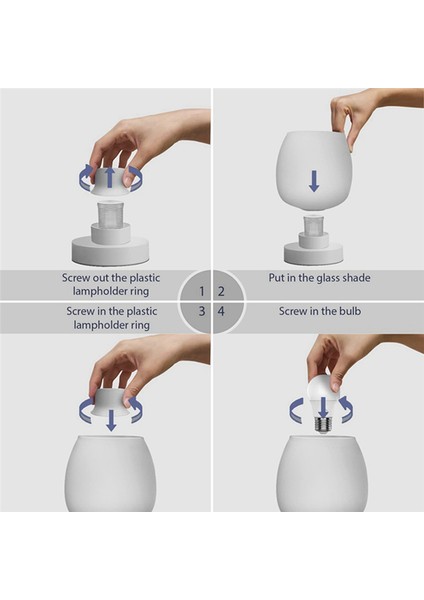 Screw out the plastic lampholder ring

1

2

Put in the glass shade

Screw in the plastic lampholder ring

3

4

Screw in the bulb