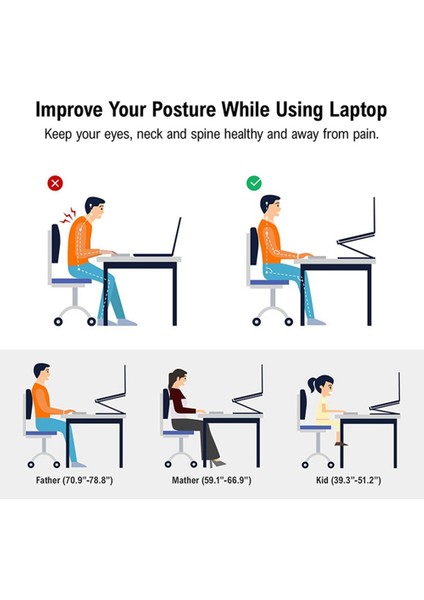 Improve Your Posture While Using Laptop

Keep your eyes, neck and spine healthy and away from pain.

Father (70.9"-78.8")

Mather (59.1"-66.9")

Kid (39.3"-51.2")