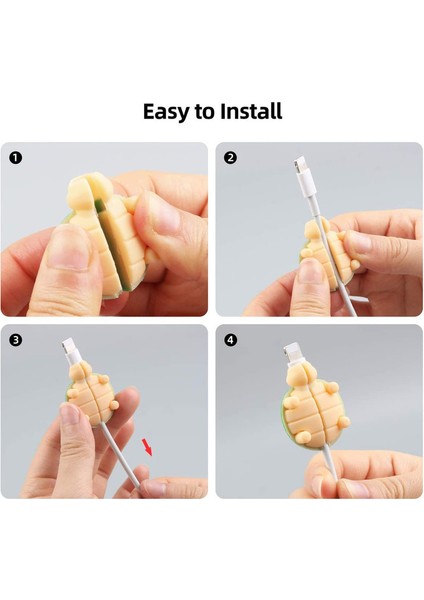 Easy to Install

1

2

3

4