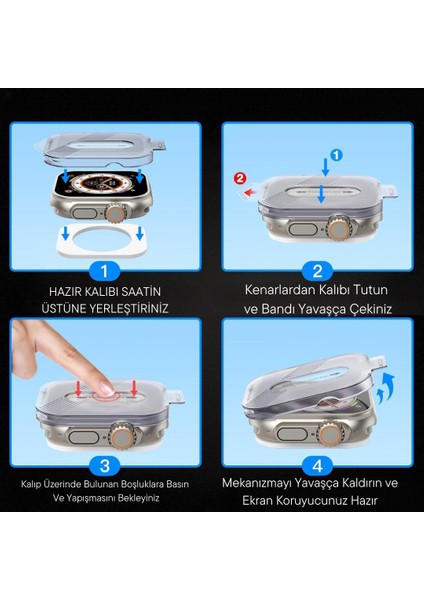 1
HAZIR KALIBI SAATİN ÜSTÜNE YERLEŞTİRİNİZ

1
2
2
Kenarlardan Kalıbı Tutun ve Bandı Yavaşça Çekiniz

3
Kalıp Üzerinde Bulunan Boşluklara Basın Ve Yapışmasını Bekleyiniz

4
Mekanızmayı Yavaşça Kaldırın ve Ekran Koruyucunuz Hazır