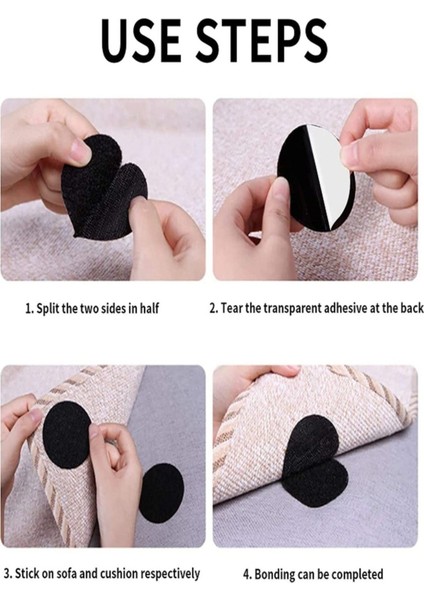 USE STEPS

1. Split the two sides in half

2. Tear the transparent adhesive at the back

3. Stick on sofa and cushion respectively

4. Bonding can be completed