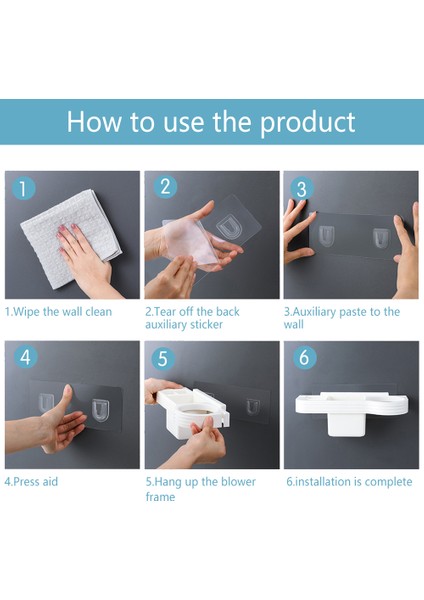 How to use the product

1

1.Wipe the wall clean

2

2.Tear off the back auxiliary sticker

3

3.Auxiliary paste to the wall

4

4.Press aid

5

5.Hang up the blower frame

6

6.installation is complete