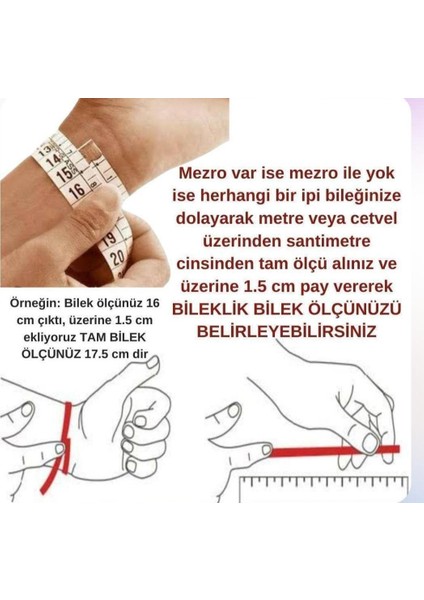 13
14
15
16
19
20

Mezro var ise mezro ile yok ise herhangi bir ipi bileğinize dolayarak metre veya cetvel üzerinden santimetre cinsinden tam ölçü alınız ve üzerine 1.5 cm pay vererek BİLEKLİK BİLEK ÖLÇÜNÜZÜ BELİRLEYEBİLİRSİNİZ

Örneğin: Bilek ölçünüz 16 cm çıktı, üzerine 1.5 cm ekliyoruz TAM BİLEK ÖLÇÜNÜZ 17.5 cm dir