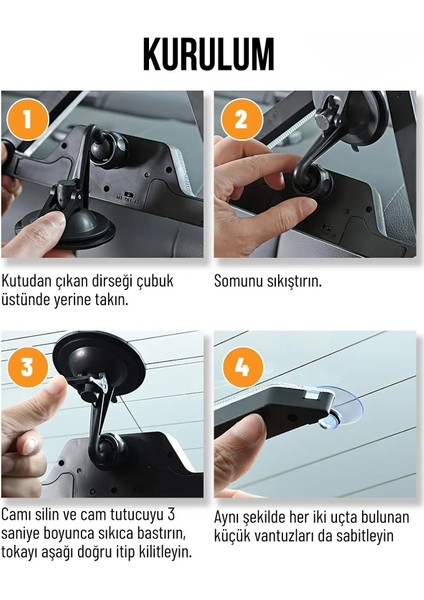 KURULUM

1

Kutudan çıkan dirseği çubuk üstünde yerine takın.

2

Somunu sıkıştırın.

3

Camı silin ve cam tutucuyu 3 saniye boyunca sıkıca bastırın, tokayı aşağı doğru itip kilitleyin.

4

Aynı şekilde her iki uçta bulunan küçük vantuzları da sabitleyin