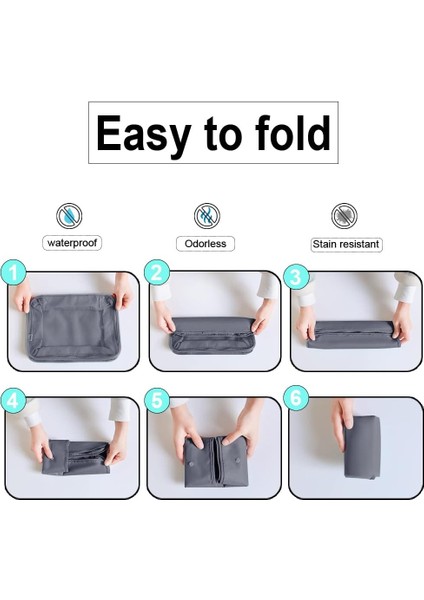 Easy to fold

waterproof

Odorless

Stain resistant

1

2

3

4

5

6