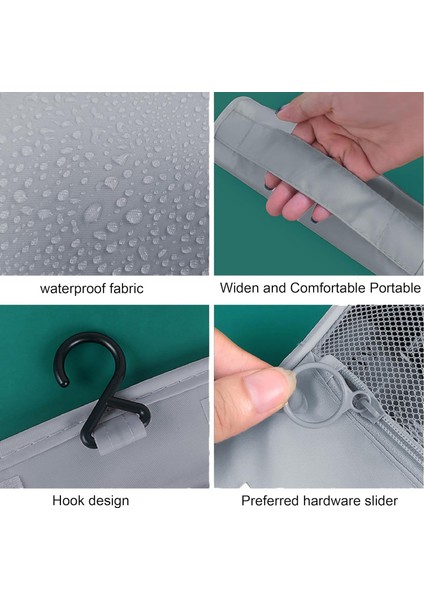 waterproof fabric

Widen and Comfortable Portable

Hook design

Preferred hardware slider