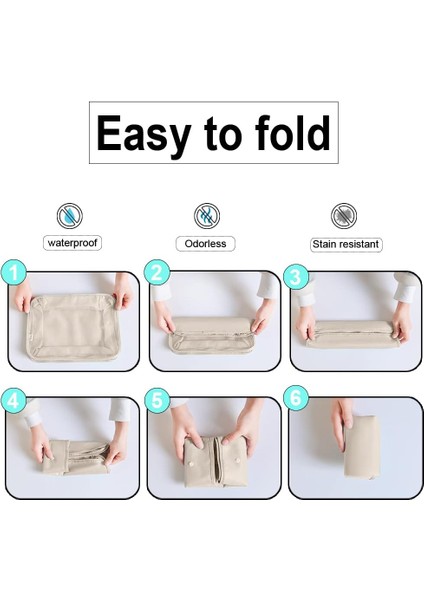 Easy to fold

waterproof

Odorless

Stain resistant

1

2

3

4

5

6