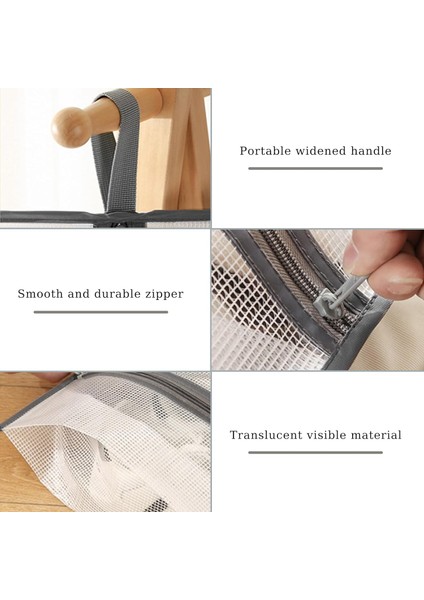 Portable widened handle

Smooth and durable zipper

Translucent visible material