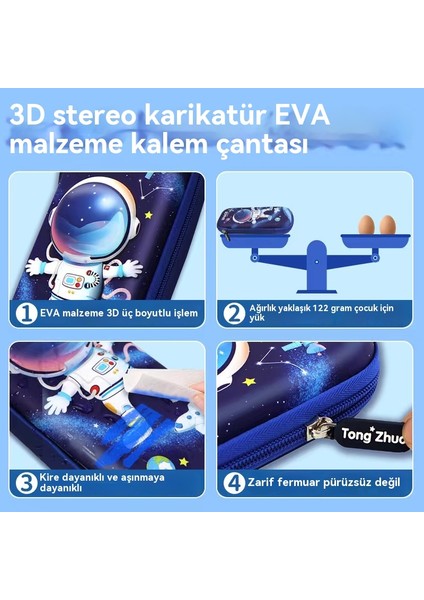 3D stereo karikatür EVA malzeme kalem çantası

1 EVA malzeme 3D üç boyutlu işlem

2 Ağırlık yaklaşık 122 gram çocuk için yük

3 Kire dayanıklı ve aşınmaya dayanıklı

Tong Zhuo

4 Zarif fermuar pürüzsüz değil