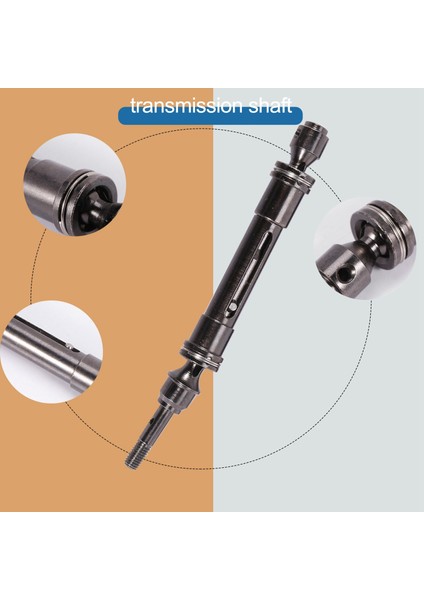 transmission shaft