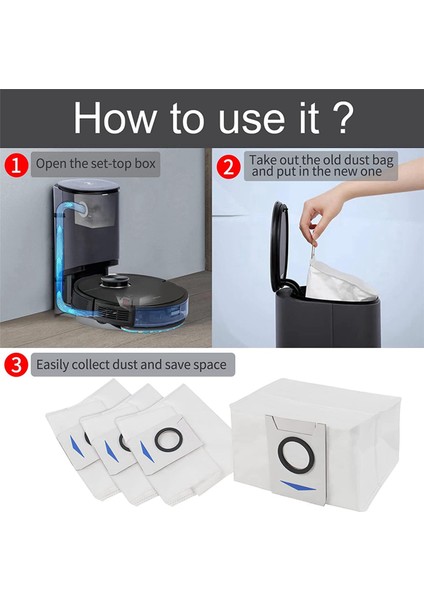 How to use it ?

1 Open the set-top box

2 Take out the old dust bag and put in the new one

3 Easily collect dust and save space