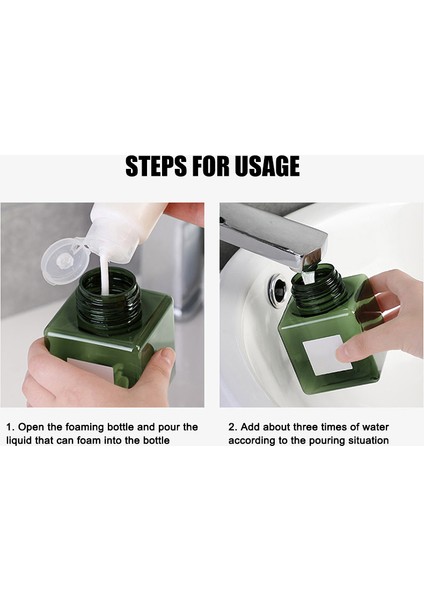 STEPS FOR USAGE

1. Open the foaming bottle and pour the liquid that can foam into the bottle

2. Add about three times of water according to the pouring situation