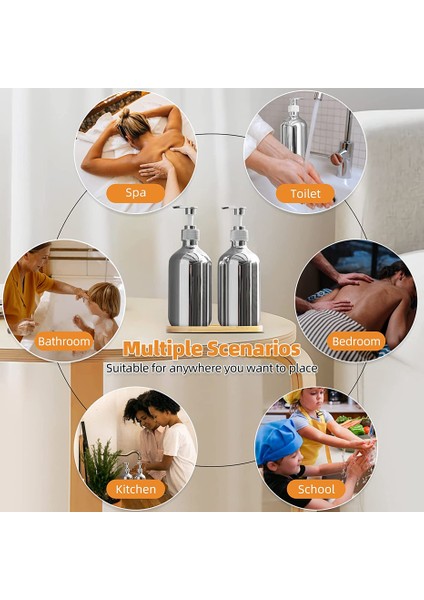 Spa

Toilet

Bathroom

Bedroom

Multiple Scenarios

Suitable for anywhere you want to place

Kitchen

School