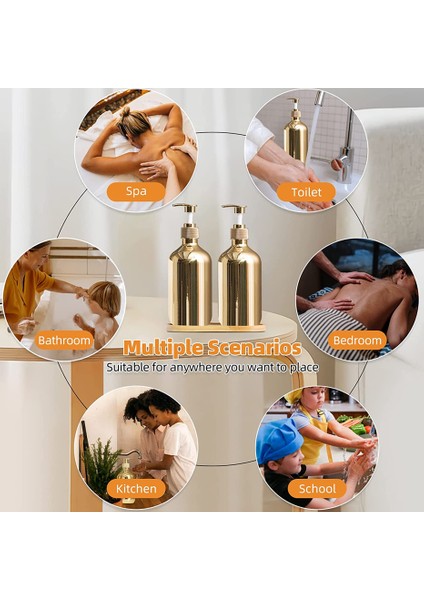 Spa

Toilet

Bathroom

Bedroom

Multiple Scenarios

Suitable for anywhere you want to place

Kitchen

School