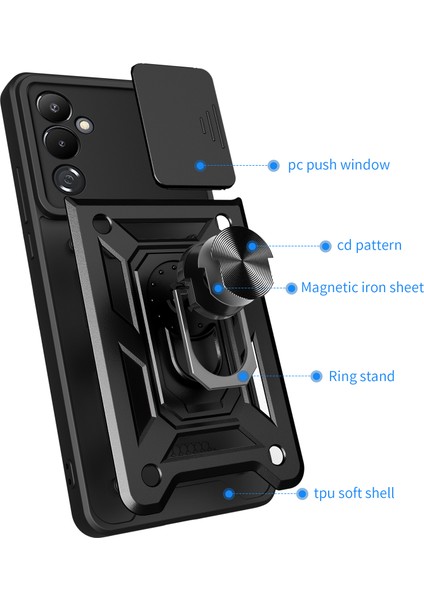 pc push window

cd pattern

Magnetic iron sheet

Ring stand

tpu soft shell