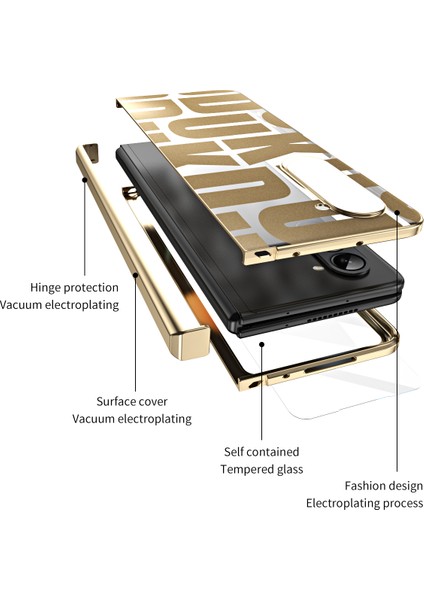 Hinge protection
Vacuum electroplating

Surface cover
Vacuum electroplating

Self contained
Tempered glass

Fashion design
Electroplating process